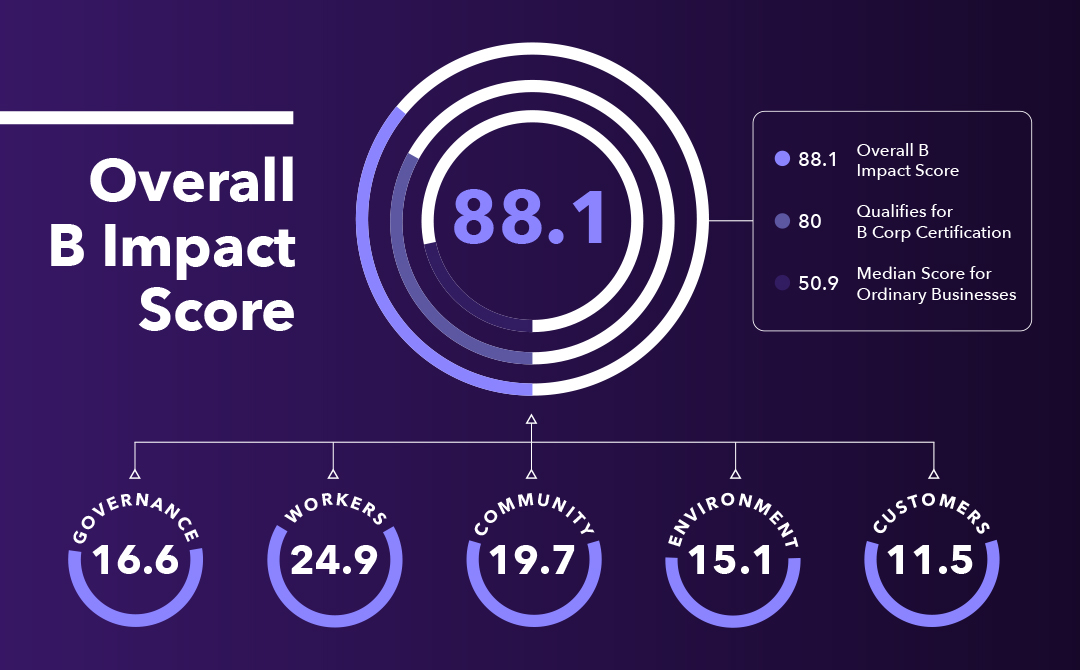 Overall B Impact Score

88.1

88.1 Overall B Impact Score
80 Qualifies for B Corp Certification
50.9 Median Score for Ordinary Businesses

GOVERNANCE
16.6

WORKERS
24.9

COMMUNITY
19.7

ENVIRONMENT
15.1

CUSTOMERS
11.5